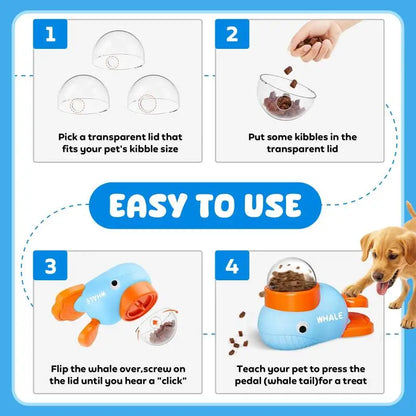 1

Pick a transparent lid that fits your pet's kibble size

2

Put some kibbles in the transparent lid

EASY TO USE

3

WHALE

Flip the whale over,screw on the lid until you hear a "click"

4

WHALE

Teach your pet to press the pedal (whale tail)for a treat