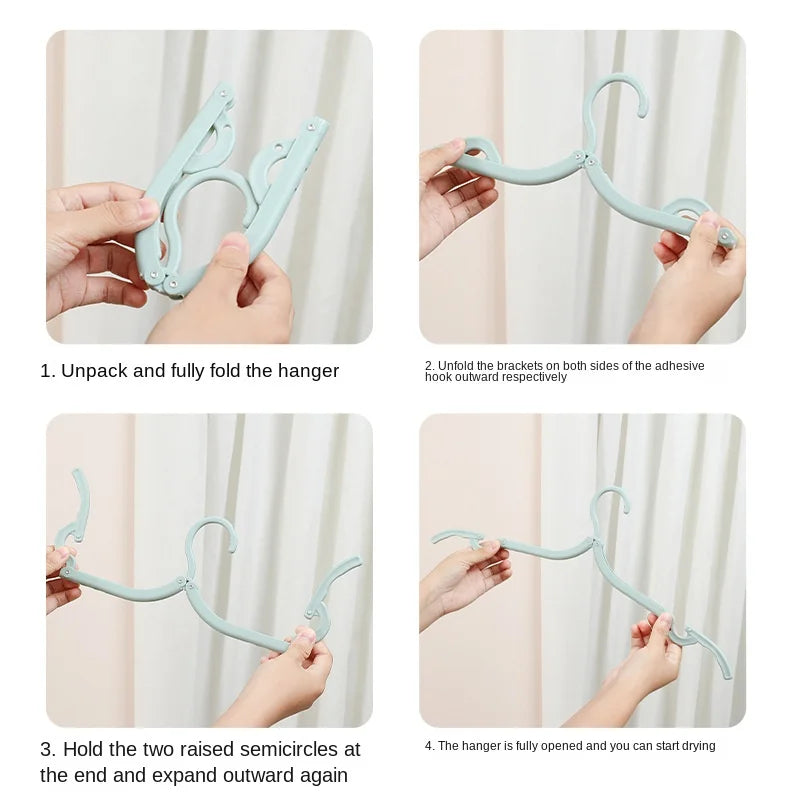 1. Unpack and fully fold the hanger

2. Unfold the brackets on both sides of the adhesive hook outward respectively

3. Hold the two raised semicircles at the end and expand outward again

4. The hanger is fully opened and you can start drying