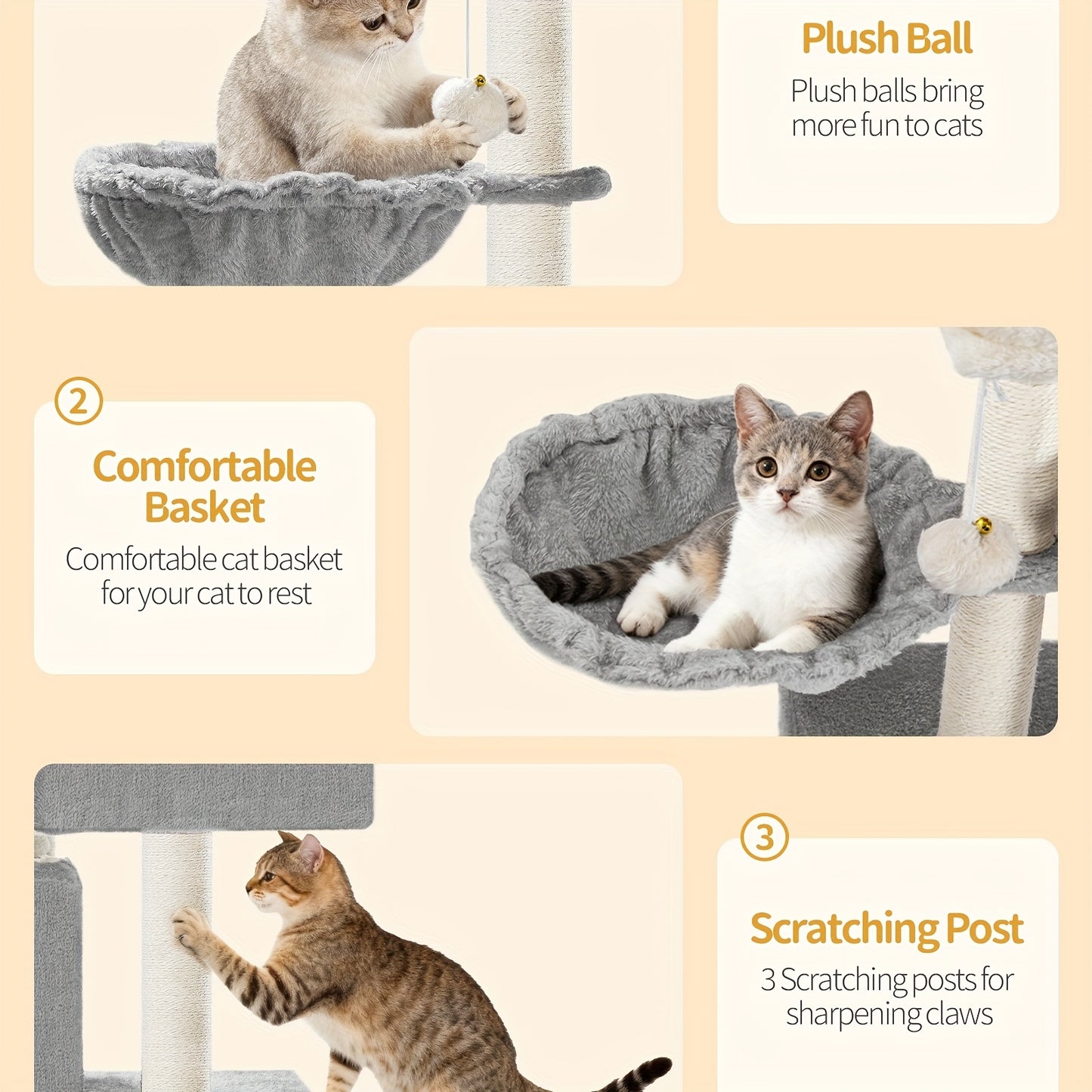 Plush Ball

Plush balls bring more fun to cats

2

Comfortable Basket

Comfortable cat basket for your cat to rest

3

Scratching Post

3 Scratching posts for sharpening claws