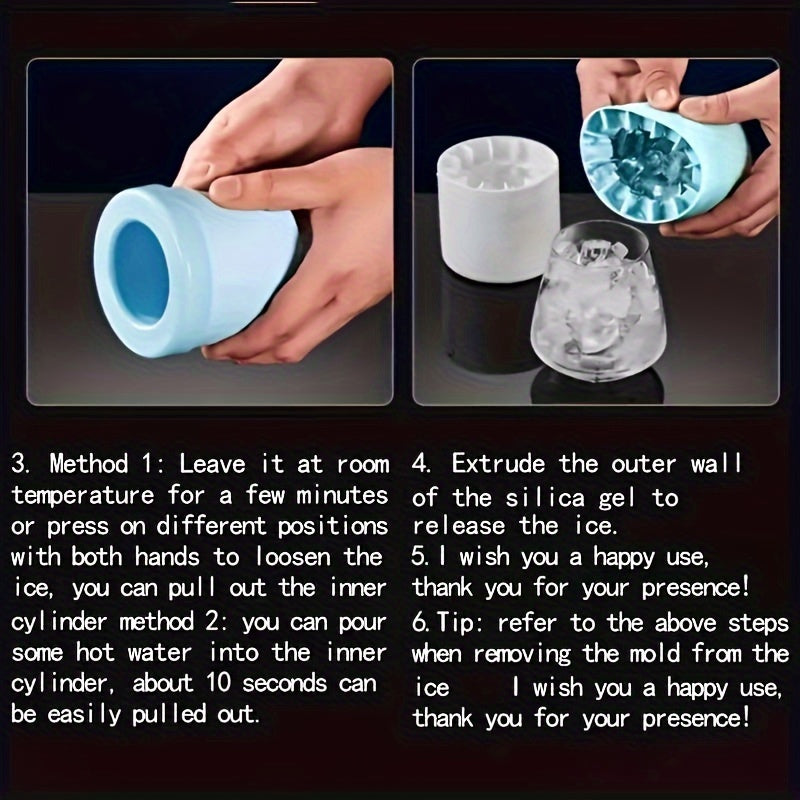 3. Method 1: Leave it at room temperature for a few minutes or press on different positions with both hands to loosen the ice, you can pull out the inner cylinder method 2: you can pour some hot water into the inner cylinder, about 10 seconds can be easily pulled out.

4. Extrude the outer wall of the silica gel to release the ice.
5. I wish you a happy use, thank you for your presence!
6. Tip: refer to the above steps when removing the mold from the ice I wish you a happy use, thank you for your presence!