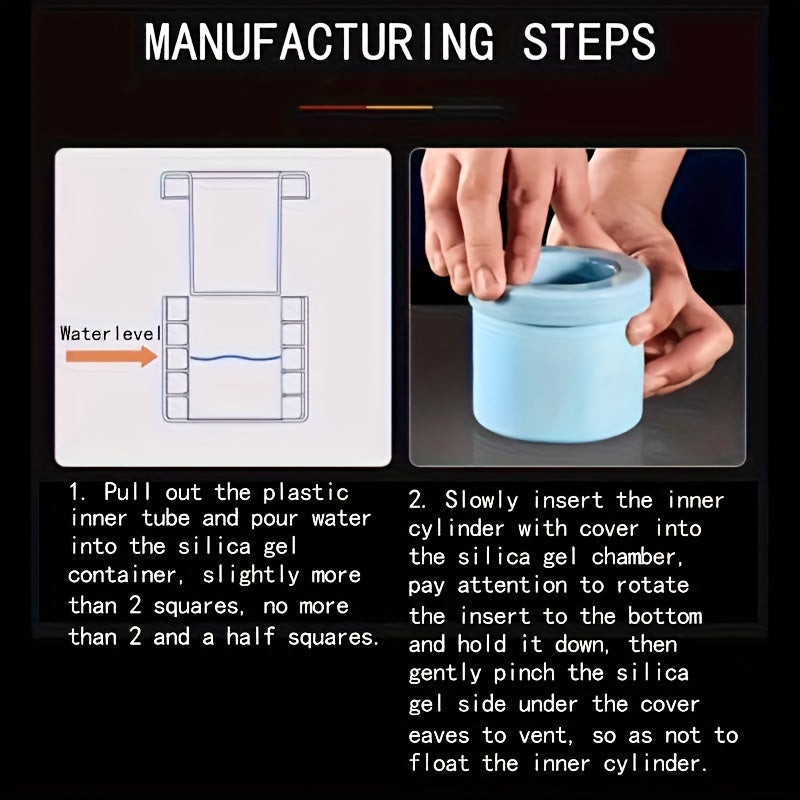 MANUFACTURING STEPS

Water level

1. Pull out the plastic inner tube and pour water into the silica gel container, slightly more than 2 squares, no more than 2 and a half squares.

2. Slowly insert the inner cylinder with cover into the silica gel chamber, pay attention to rotate the insert to the bottom and hold it down, then gently pinch the silica gel side under the cover eaves to vent, so as not to float the inner cylinder.